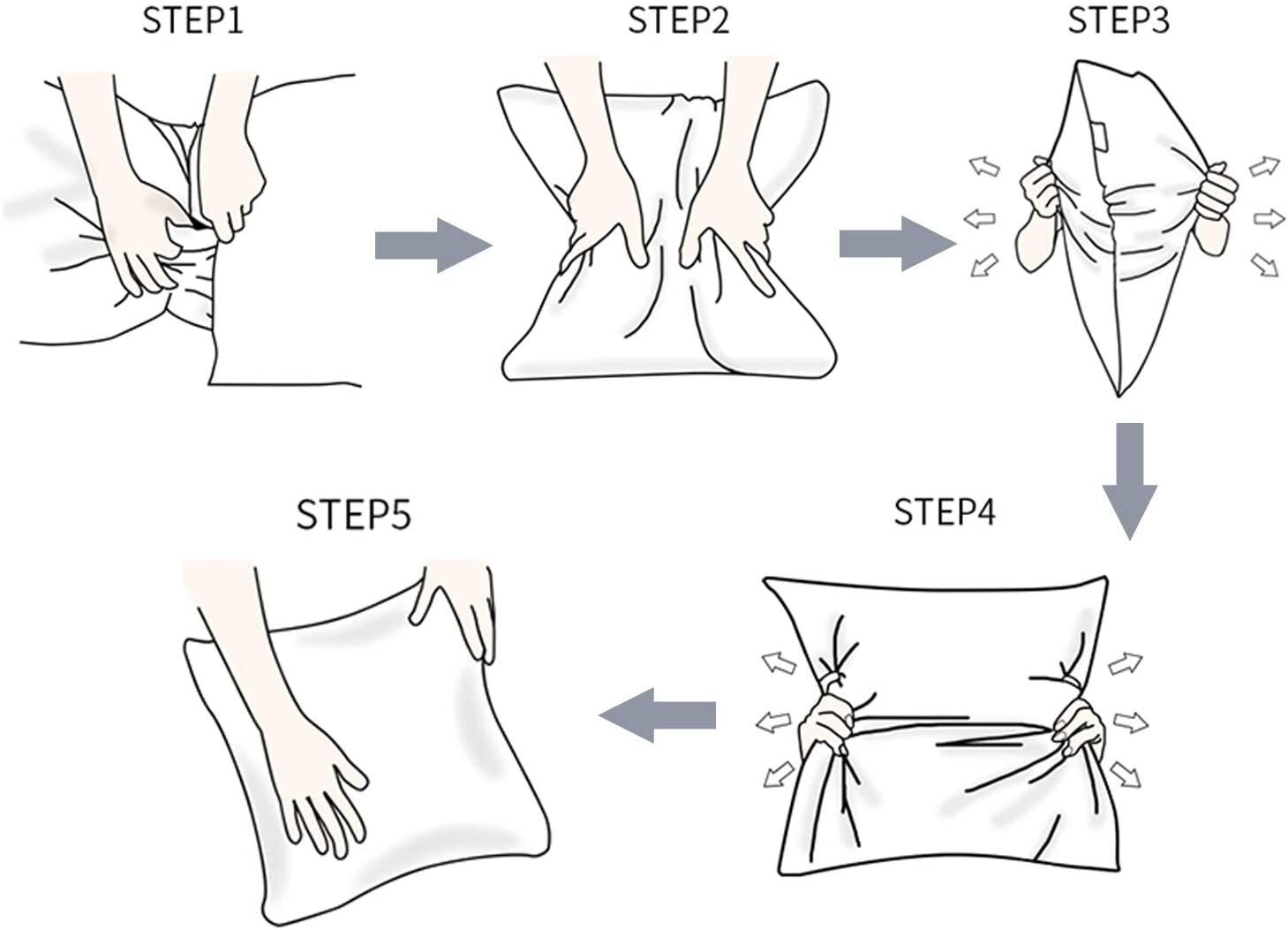 STEP1

STEP2

STEP3

STEP4

STEP5